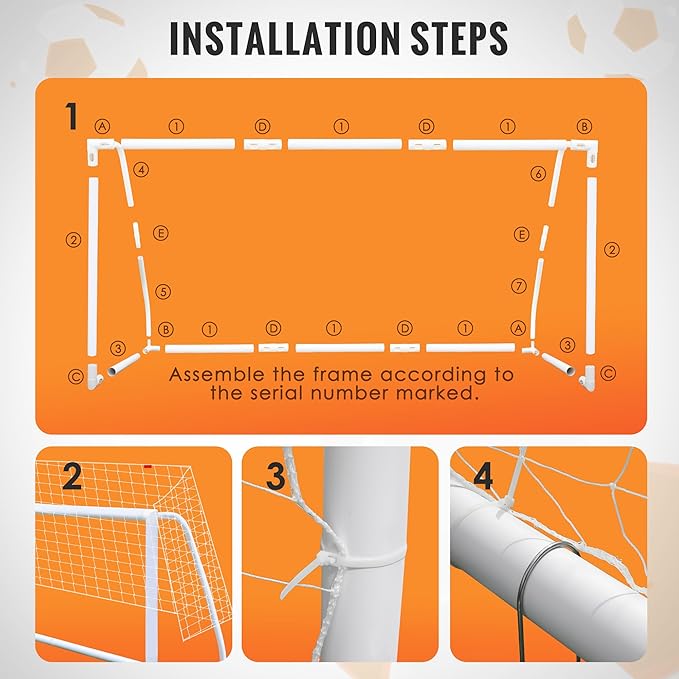 INSTALLATION STEPS

1

Ⓐ ① Ⓓ ① Ⓓ ① Ⓑ

④ ⑥

② Ⓔ Ⓔ ②

⑤ ⑦

Ⓑ ① Ⓓ ① Ⓓ ① Ⓐ

③ ③

Ⓒ Ⓒ

Assemble the frame according to the serial number marked.

2

3

4