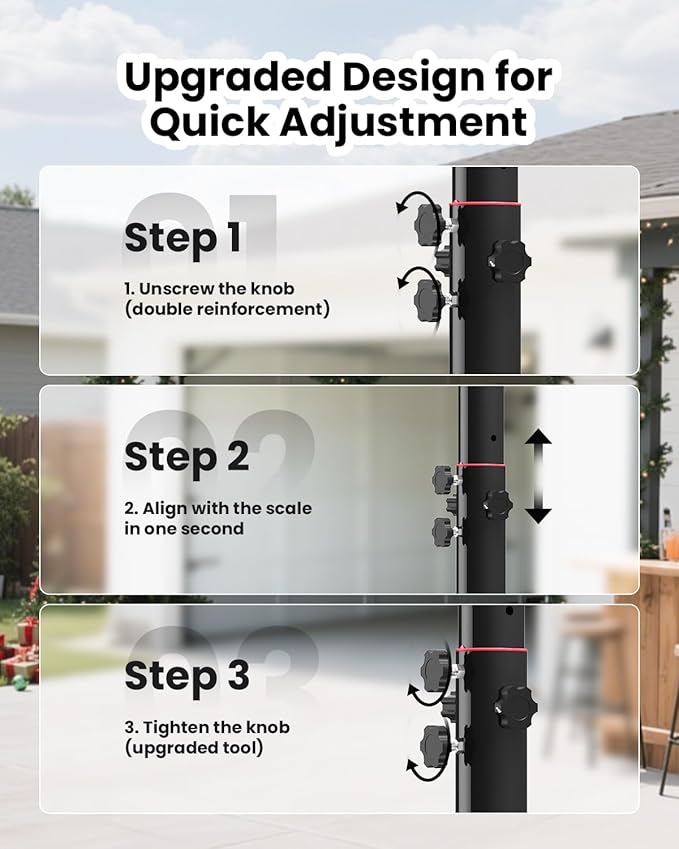 Upgraded Design for Quick Adjustment

01

Step 1

1. Unscrew the knob (double reinforcement)

02

Step 2

2. Align with the scale in one second

03

Step 3

3. Tighten the knob (upgraded tool)