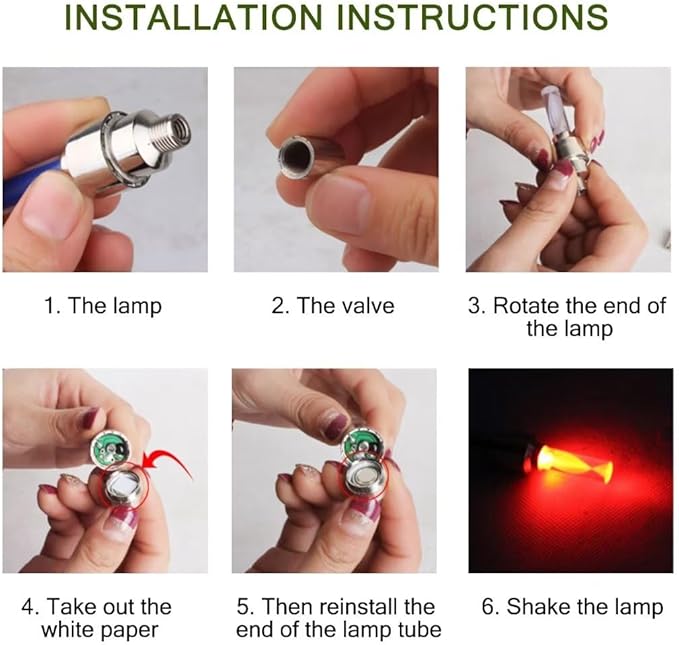 INSTALLATION INSTRUCTIONS

1. The lamp

2. The valve

3. Rotate the end of the lamp

4. Take out the white paper

5. Then reinstall the end of the lamp tube

6. Shake the lamp